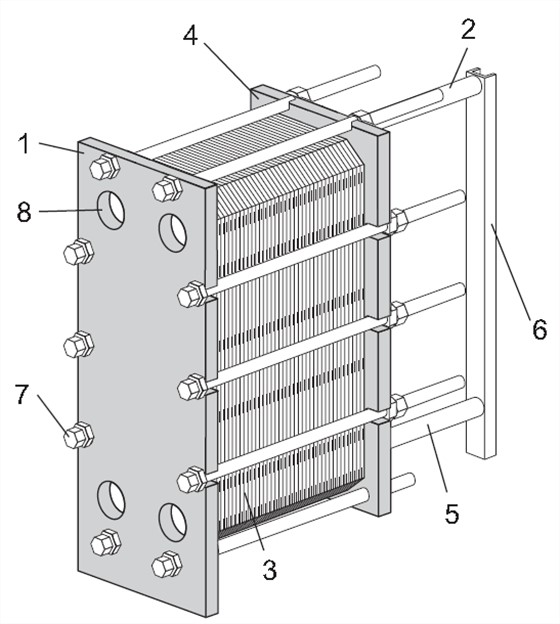 4
2
1
8
6
7
5
3